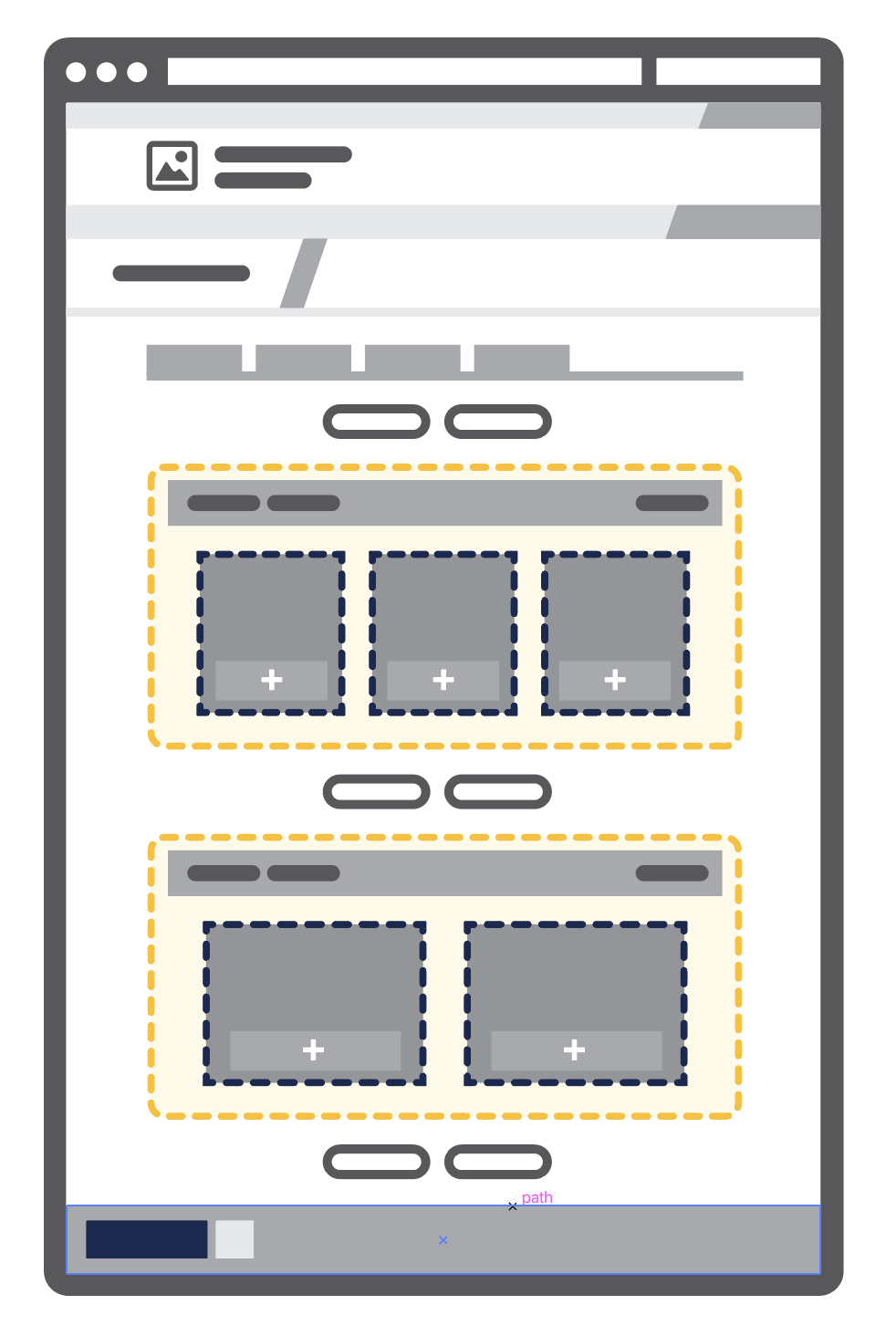 path